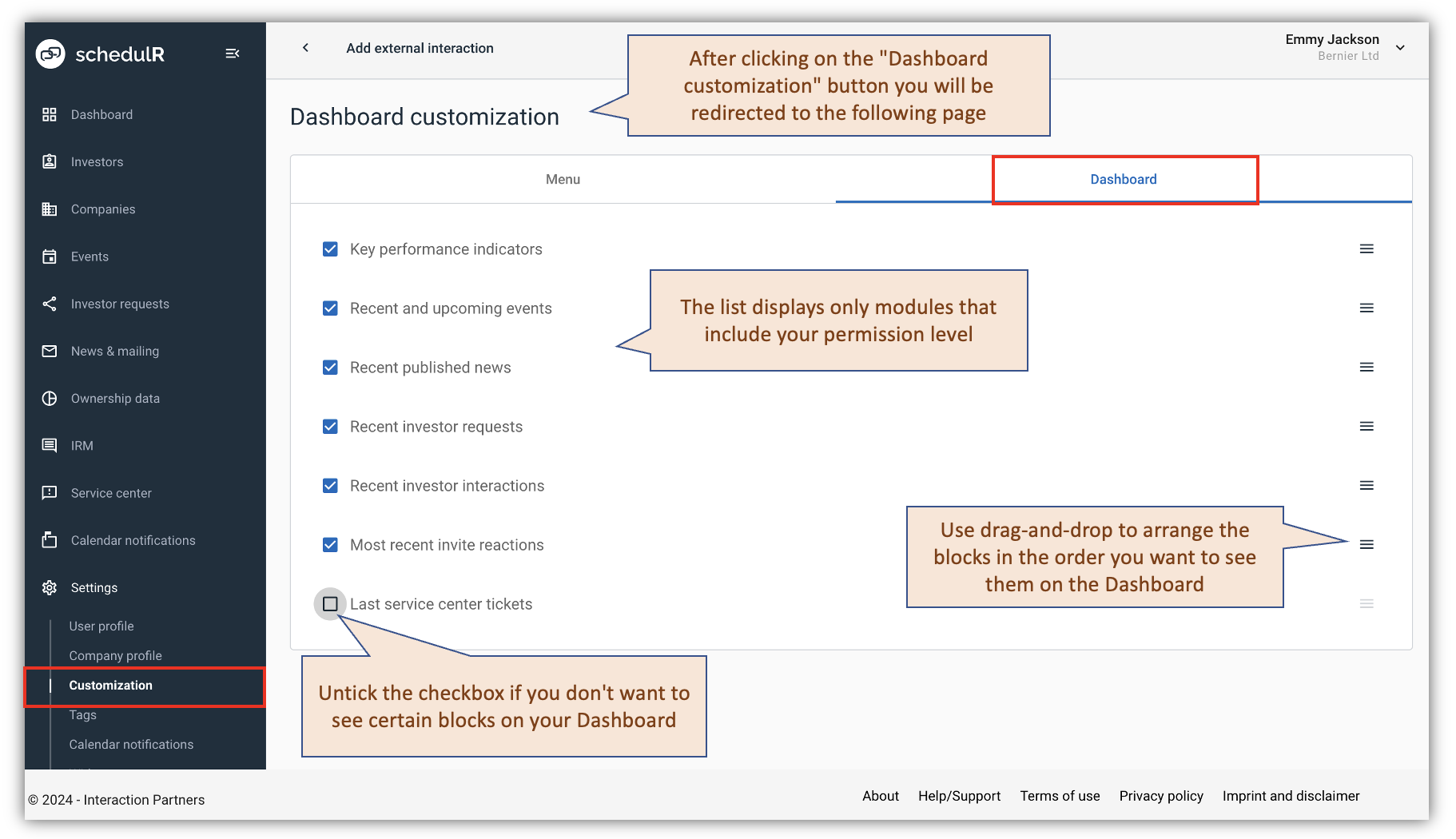 schedulR

Dashboard
Investors
Companies
Events
Investor requests
News & mailing
Ownership data
IRM
Service center
Calendar notifications
Settings
User profile
Company profile
Customization
Tags
Calendar notifications

Add external interaction

Emmy Jackson
Bernier Ltd

After clicking on the "Dashboard customization" button you will be redirected to the following page

Dashboard customization

Menu
Dashboard

Key performance indicators
Recent and upcoming events
Recent published news
Recent investor requests
Recent investor interactions
Most recent invite reactions
Last service center tickets

The list displays only modules that include your permission level

Use drag-and-drop to arrange the blocks in the order you want to see them on the Dashboard

Untick the checkbox if you don't want to see certain blocks on your Dashboard

© 2024 - Interaction Partners

About Help/Support Terms of use Privacy policy Imprint and disclaimer